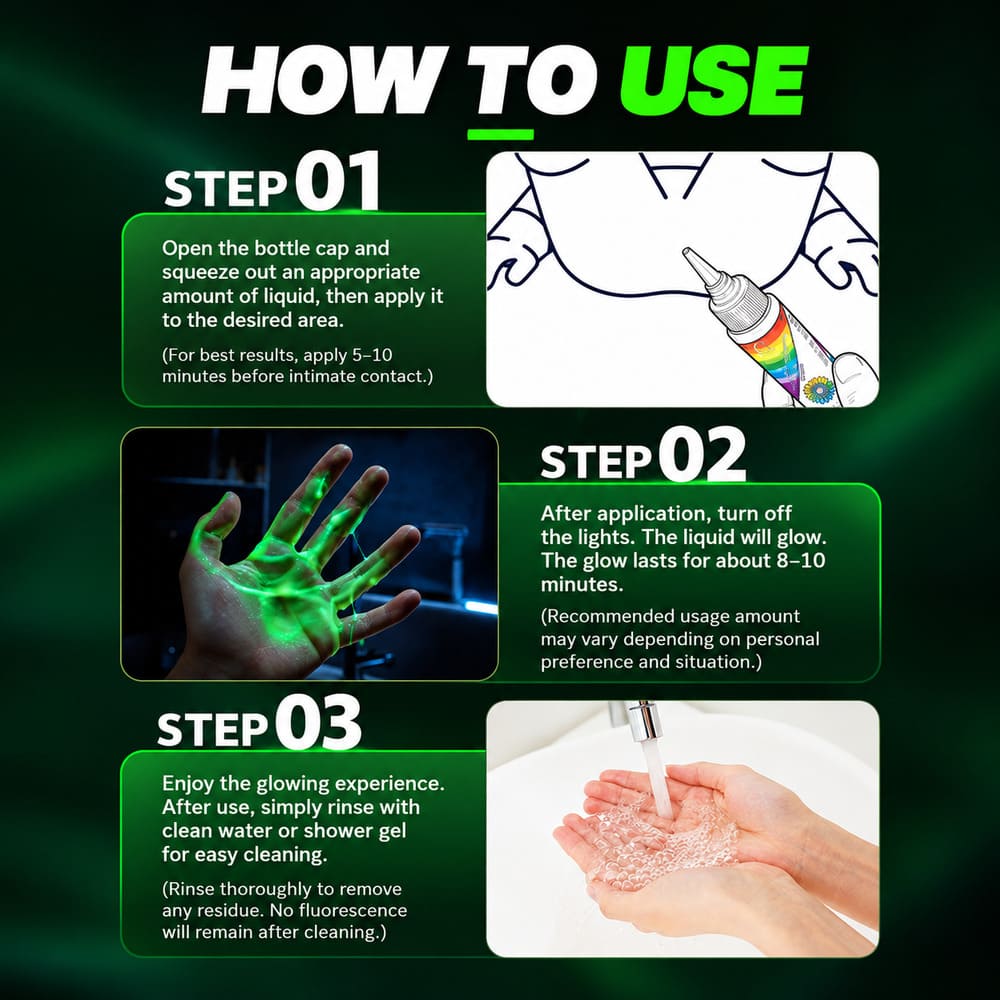 HOW TO USE

STEP 01

Open the bottle cap and squeeze out an appropriate amount of liquid, then apply it to the desired area.

(For best results, apply 5–10 minutes before intimate contact.)

STEP 02

After application, turn off the lights. The liquid will glow. The glow lasts for about 8–10 minutes.

(Recommended usage amount may vary depending on personal preference and situation.)

STEP 03

Enjoy the glowing experience. After use, simply rinse with clean water or shower gel for easy cleaning.

(Rinse thoroughly to remove any residue. No fluorescence will remain after cleaning.)