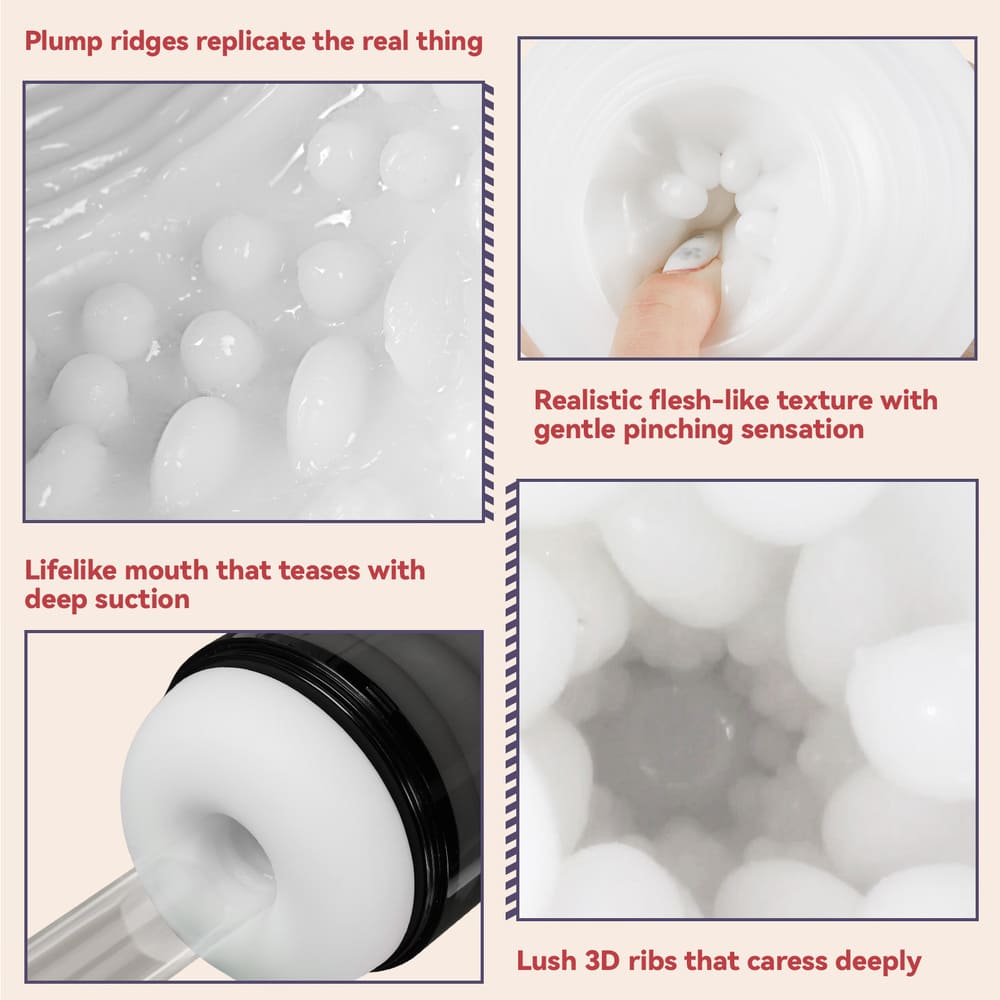 Plump ridges replicate the real thing

Realistic flesh-like texture with gentle pinching sensation

Lifelike mouth that teases with deep suction

Lush 3D ribs that caress deeply